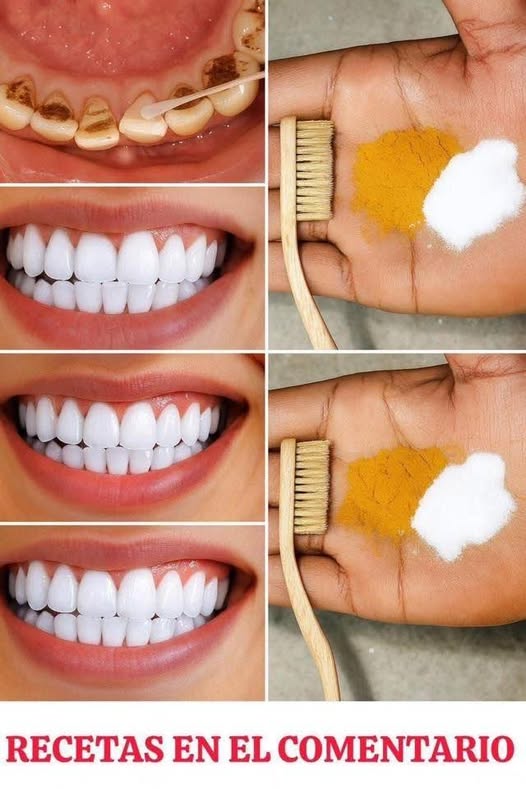 RECETAS EN EL COMENTARIO