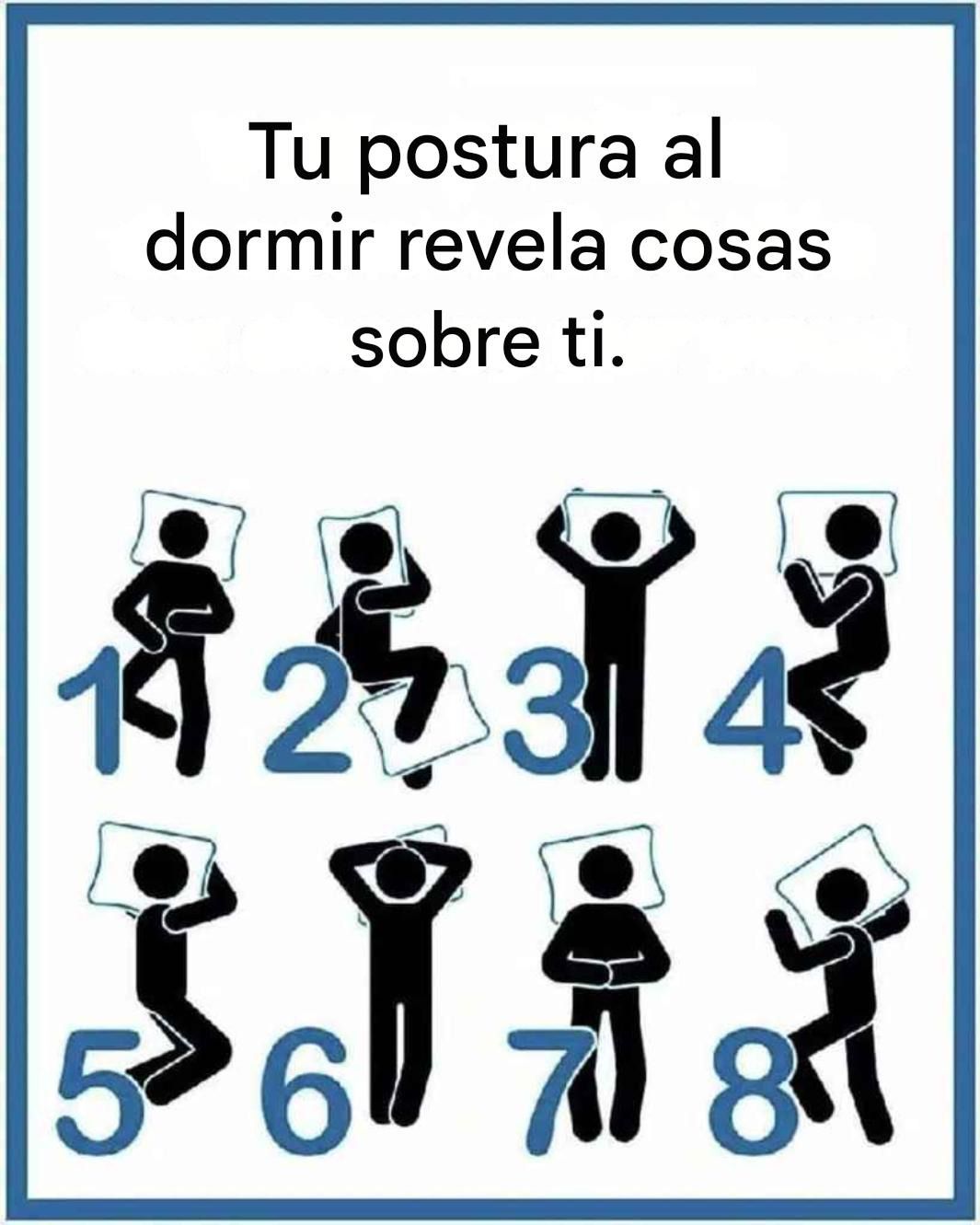 Tu postura al dormir revela cosas sobre ti.

1 2 3 4
5 6 7 8