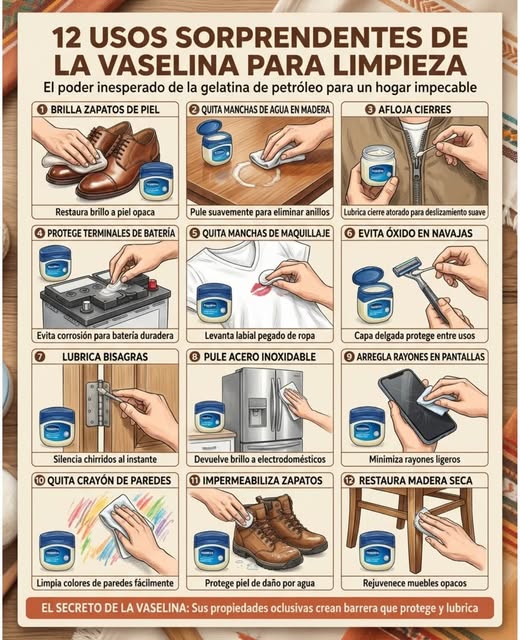 12 USOS SORPRENDENTES DE LA VASELINA PARA LIMPIEZA

El poder inesperado de la gelatina de petróleo para un hogar impecable

1 BRILLA ZAPATOS DE PIEL
Restaura brillo a piel opaca

2 QUITA MANCHAS DE AGUA EN MADERA
Pule suavemente para eliminar anillos

3 AFLOJA CIERRES
Lubrica cierre atorado para deslizamiento suave

4 PROTEGE TERMINALES DE BATERÍA
Evita corrosión para batería duradera

5 QUITA MANCHAS DE MAQUILLAJE
Levanta labial pegado de ropa

6 EVITA ÓXIDO EN NAVAJAS
Capa delgada protege entre usos

7 LUBRICA BISAGRAS
Silencia chirridos al instante

8 PULE ACERO INOXIDABLE
Devuelve brillo a electrodomésticos

9 ARREGLA RAYONES EN PANTALLAS
Minimiza rayones ligeros

10 QUITA CRAYÓN DE PAREDES
Limpia colores de paredes fácilmente

11 IMPERMEABILIZA ZAPATOS
Protege piel de daño por agua

12 RESTAURA MADERA SECA
Rejuvenece muebles opacos

EL SECRETO DE LA VASELINA: Sus propiedades oclusivas crean barrera que protege y lubrica